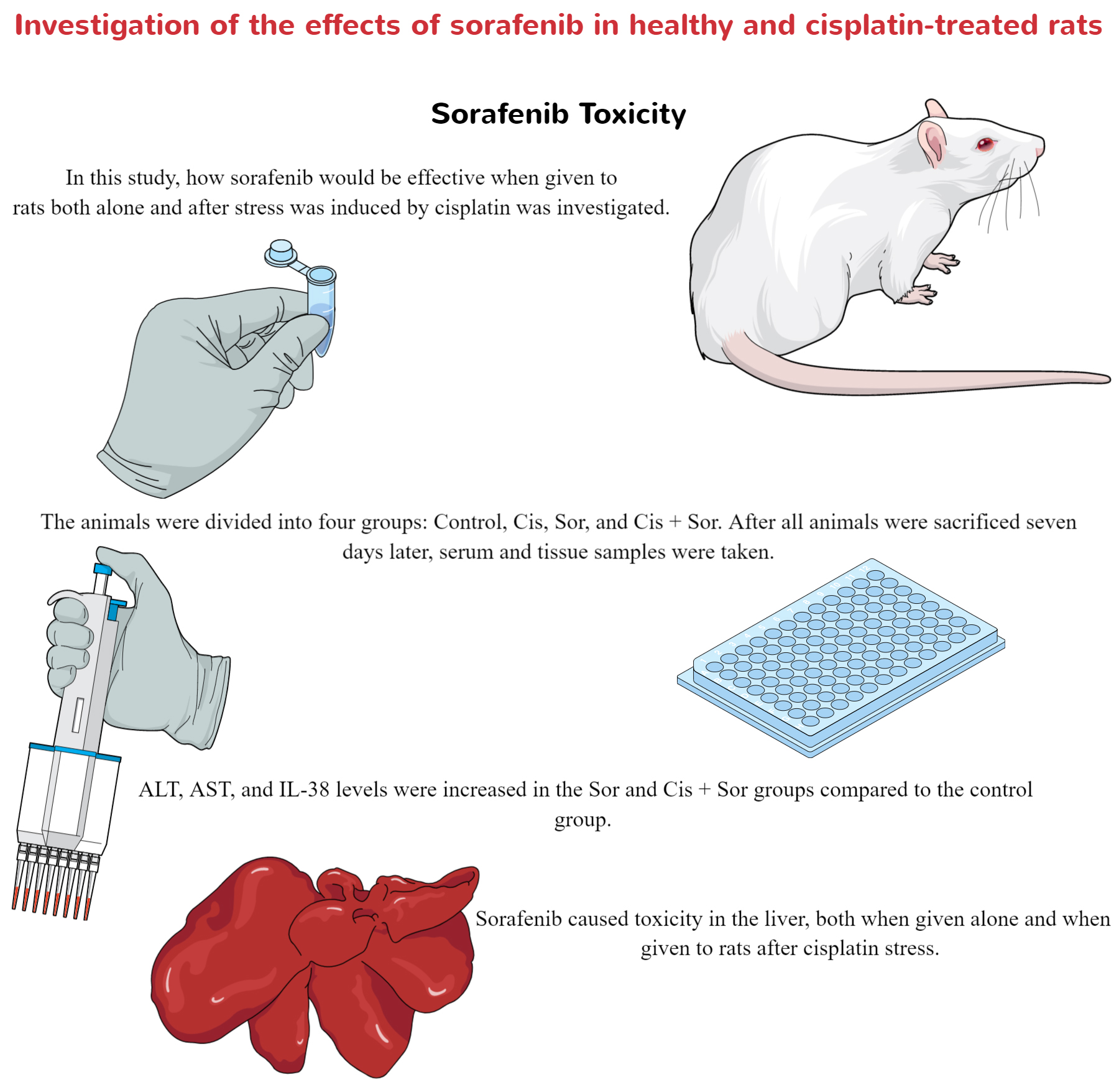 Investigation of the effects of sorafenib in healthy and cisplatin-treated rats

Sorafenib Toxicity

In this study, how sorafenib would be effective when given to rats both alone and after stress was induced by cisplatin was investigated.

The animals were divided into four groups: Control, Cis, Sor, and Cis + Sor. After all animals were sacrificed seven days later, serum and tissue samples were taken.

ALT, AST, and IL-38 levels were increased in the Sor and Cis + Sor groups compared to the control group.

Sorafenib caused toxicity in the liver, both when given alone and when given to rats after cisplatin stress.